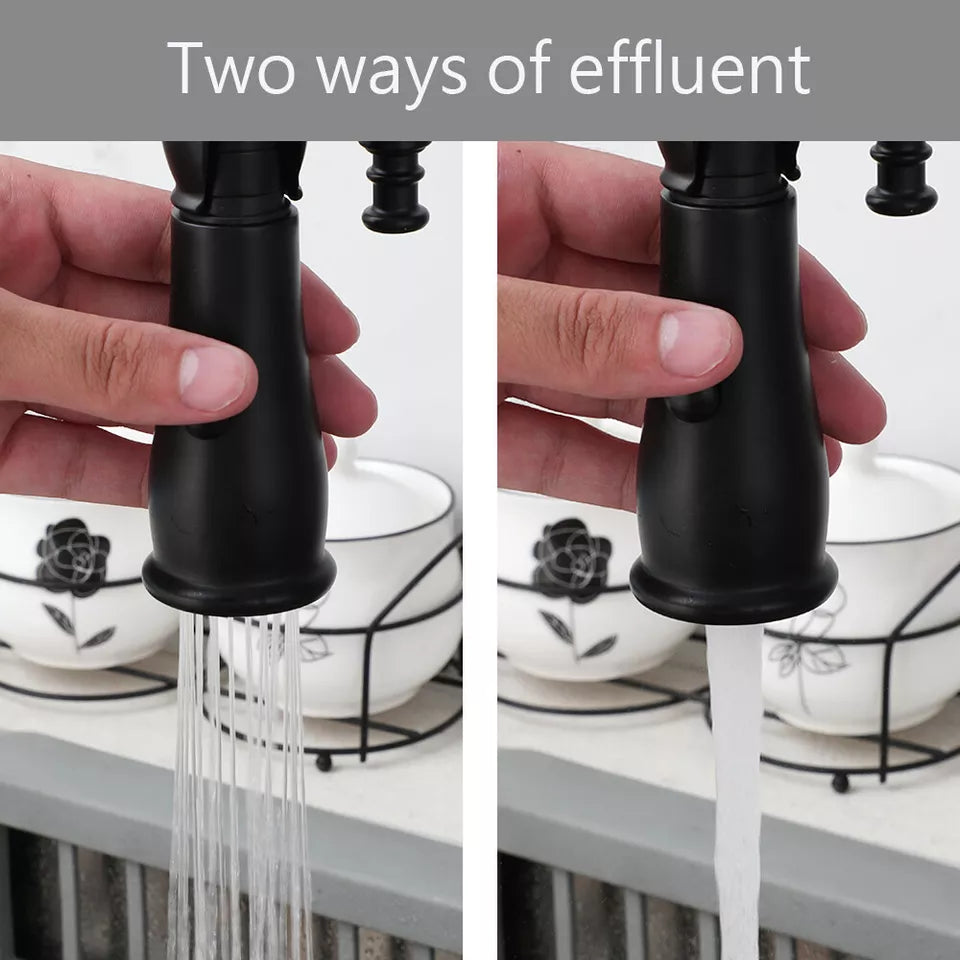 Two ways of effluent