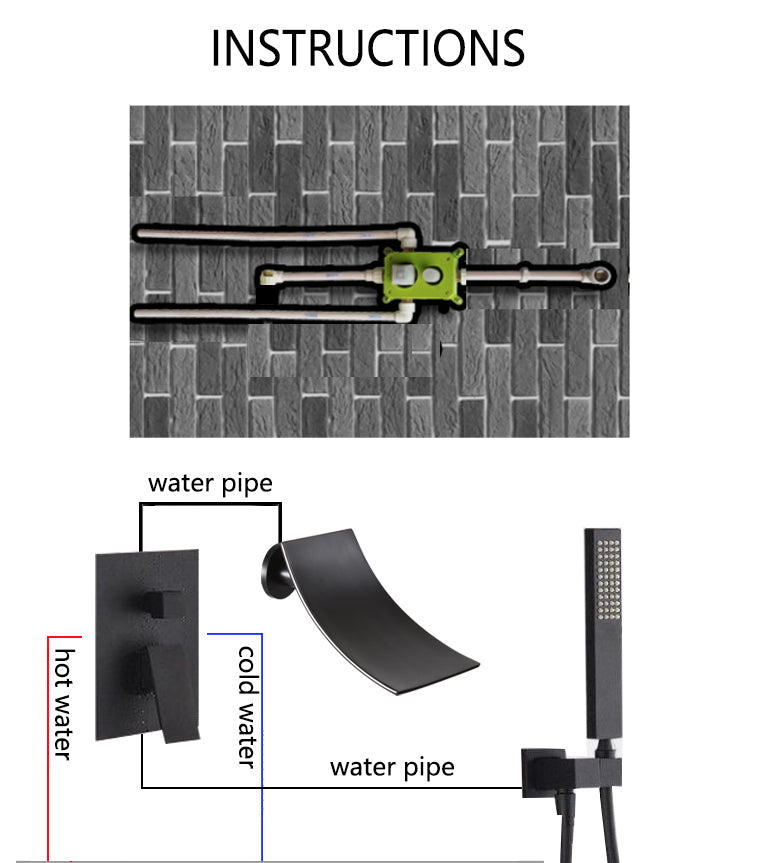 INSTRUCTIONS

water pipe

hot water

cold water

water pipe