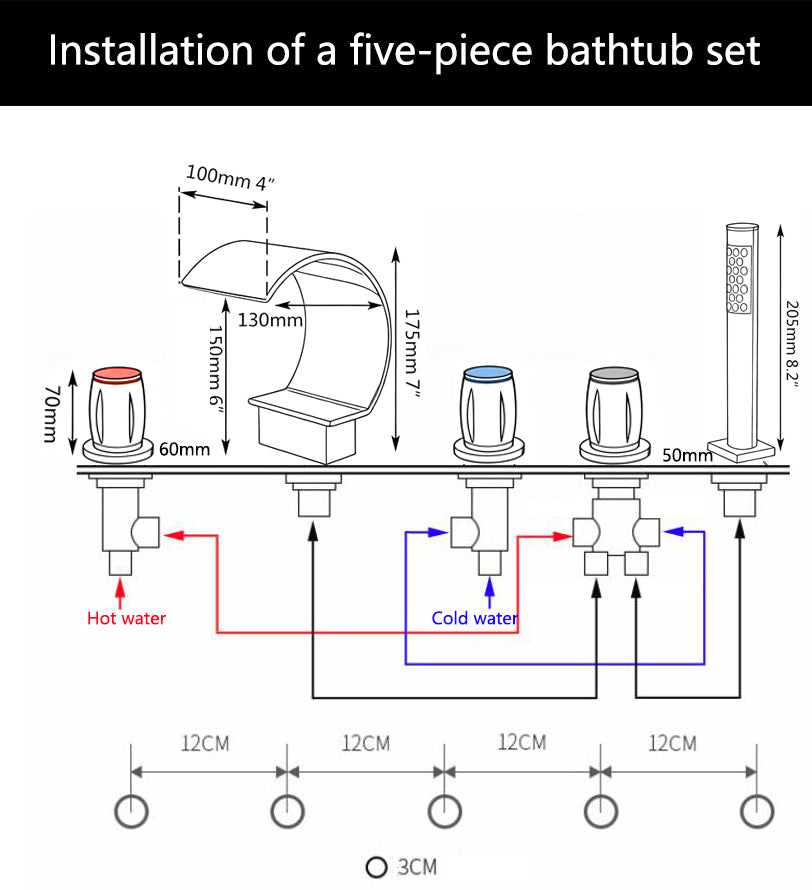 Installation of a five-piece bathtub set

100mm 4"

130mm

150mm 6"

175mm 7"

205mm 8.2"

70mm

60mm

50mm

Hot water

Cold water

12CM

12CM

12CM

12CM

3CM